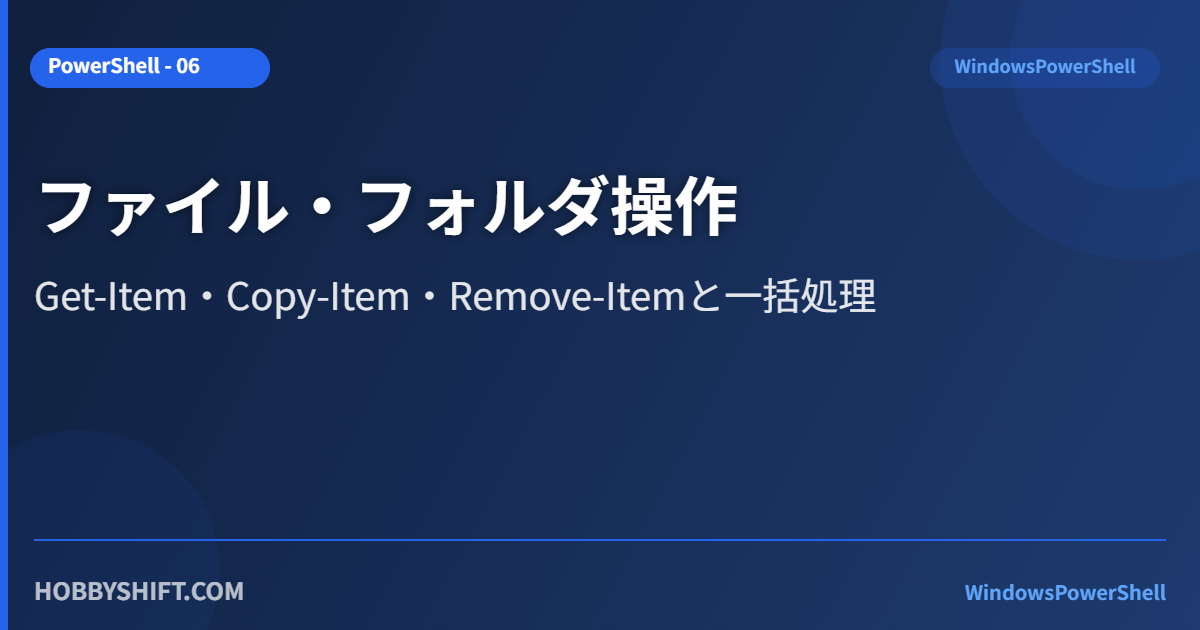 PowerShell - 06

WindowsPowerShell

ファイル・フォルダ操作

Get-Item・Copy-Item・Remove-Itemと一括処理

HOBBYSHIFT.COM

WindowsPowerShell