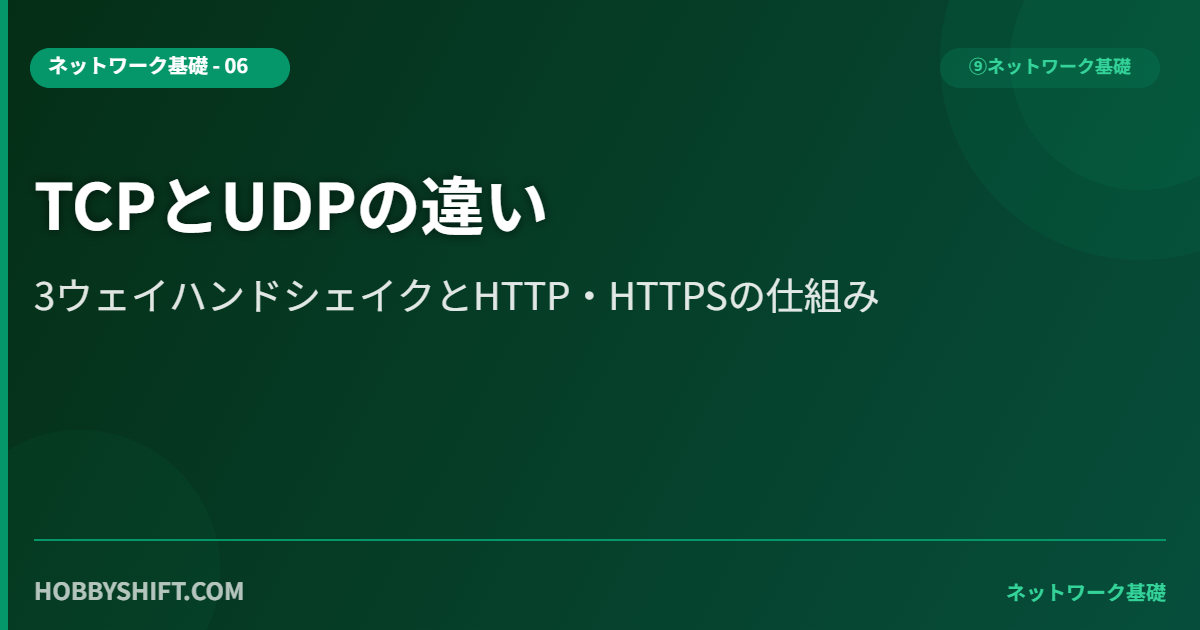 ネットワーク基礎 - 06

⑨ネットワーク基礎

TCPとUDPの違い

3ウェイハンドシェイクとHTTP・HTTPSの仕組み

HOBBYSHIFT.COM

ネットワーク基礎