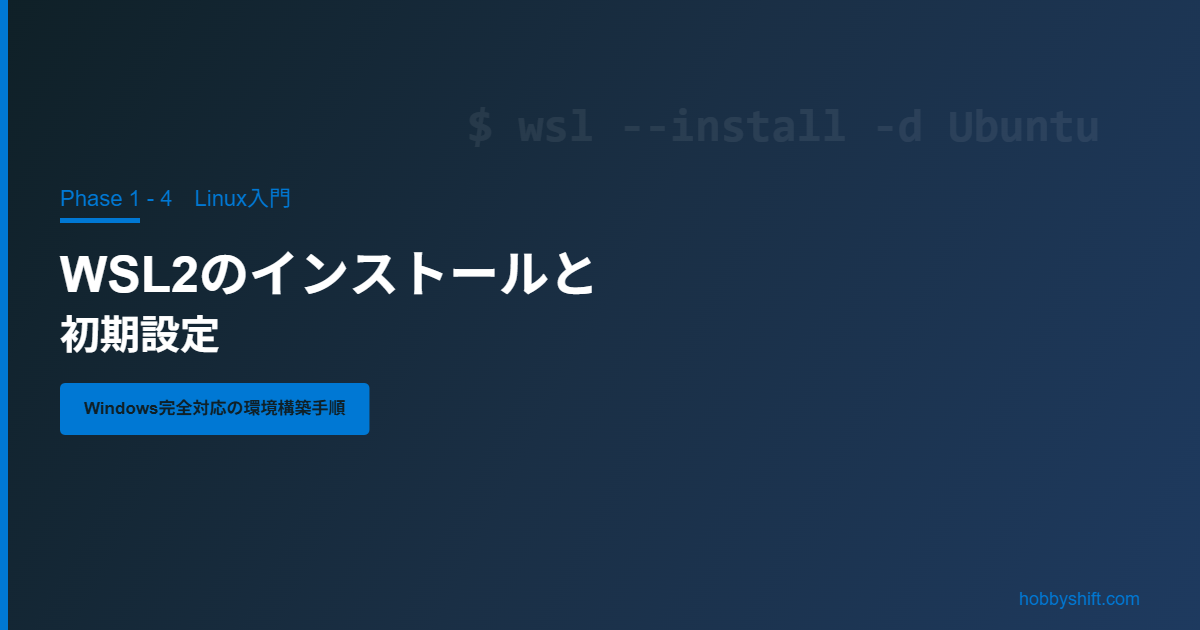 $ wsl --install -d Ubuntu

Phase 1 - 4 Linux入門

WSL2のインストールと
初期設定

Windows完全対応の環境構築手順

hobbyshift.com