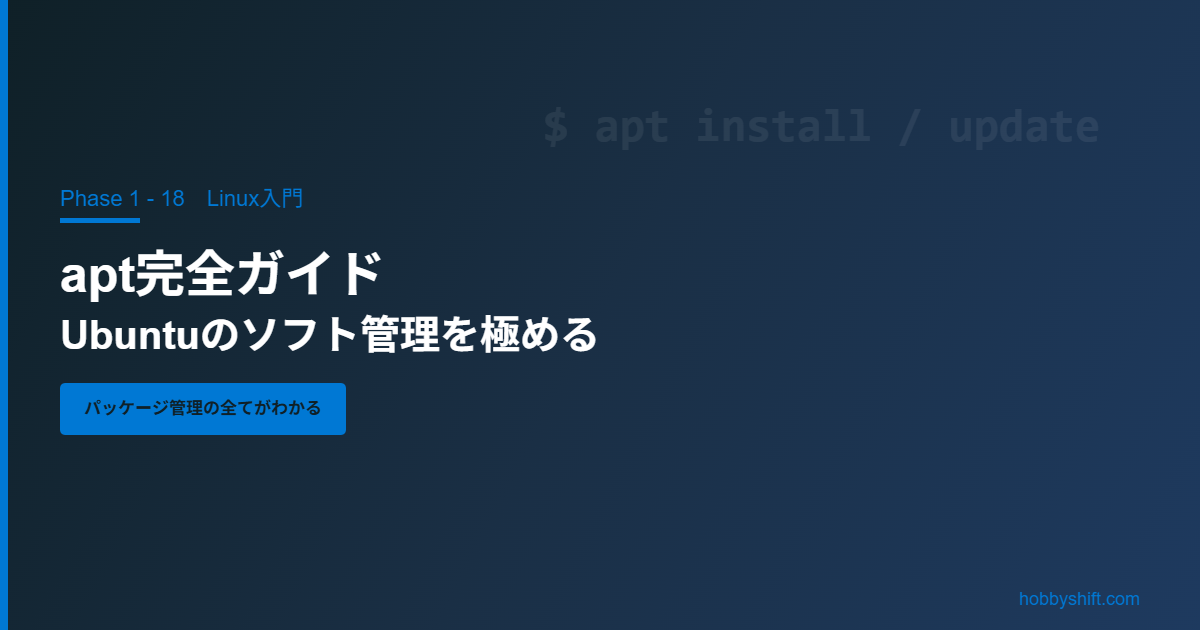 $ apt install / update

Phase 1 - 18　Linux入門

apt完全ガイド
Ubuntuのソフト管理を極める

パッケージ管理の全てがわかる

hobbyshift.com