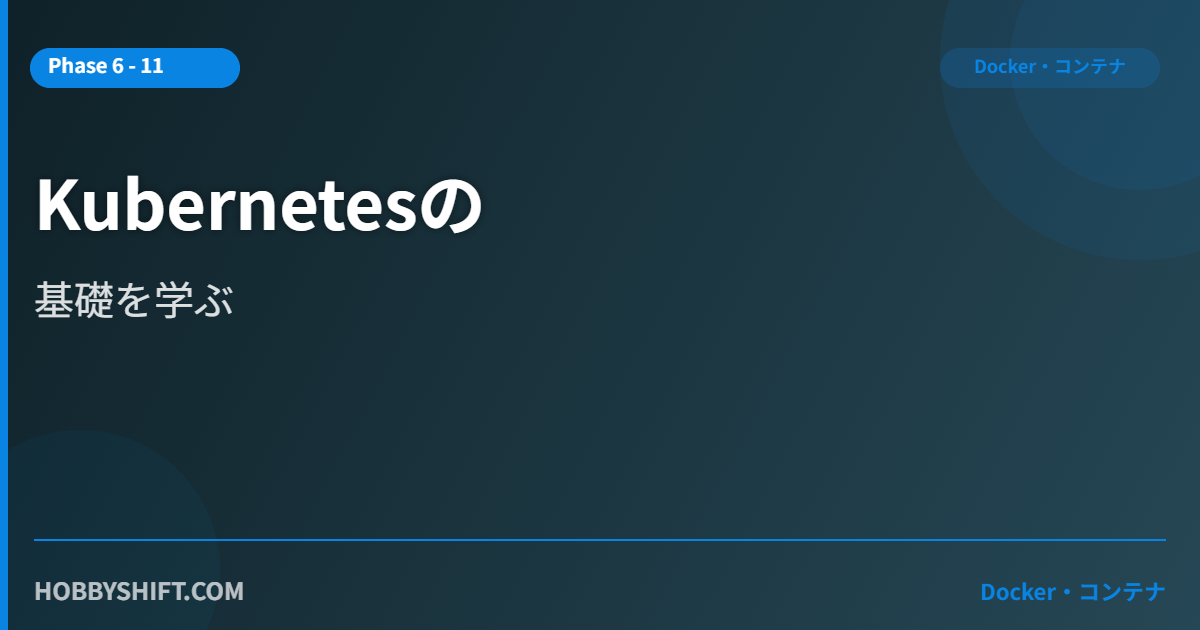 Phase 6 - 11

Docker・コンテナ

Kubernetesの

基礎を学ぶ

HOBBYSHIFT.COM

Docker・コンテナ