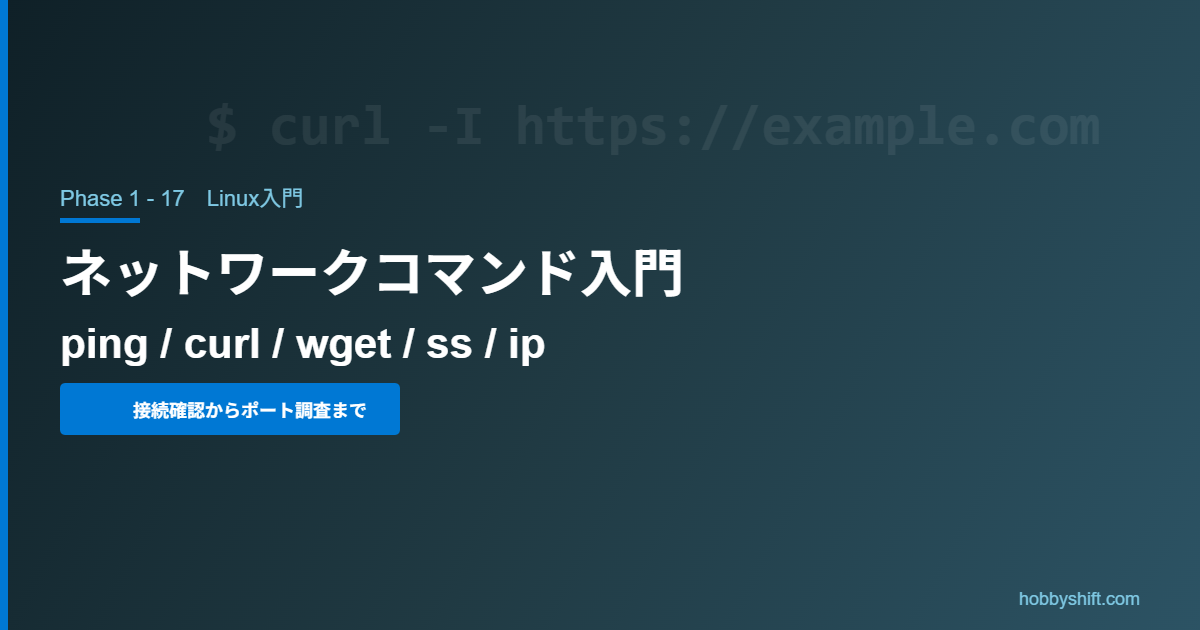 $ curl -I https://example.com

Phase 1 - 17 Linux入門

ネットワークコマンド入門

ping / curl / wget / ss / ip

接続確認からポート調査まで

hobbyshift.com