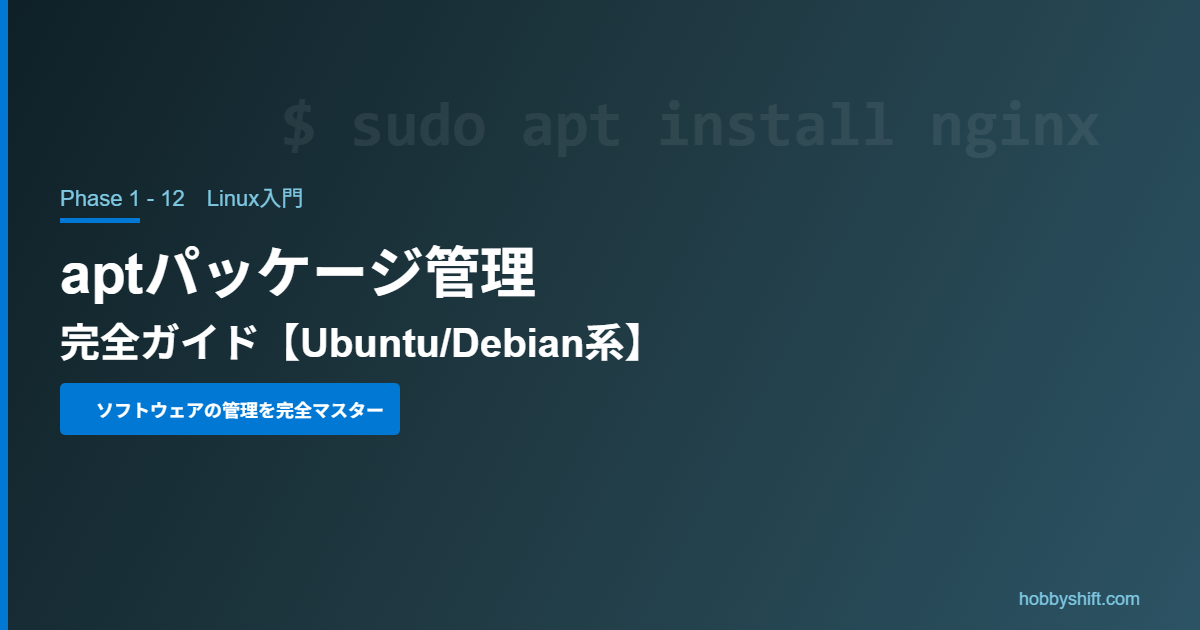 $ sudo apt install nginx

Phase 1 - 12　Linux入門

aptパッケージ管理

完全ガイド【Ubuntu/Debian系】

ソフトウェアの管理を完全マスター

hobbyshift.com