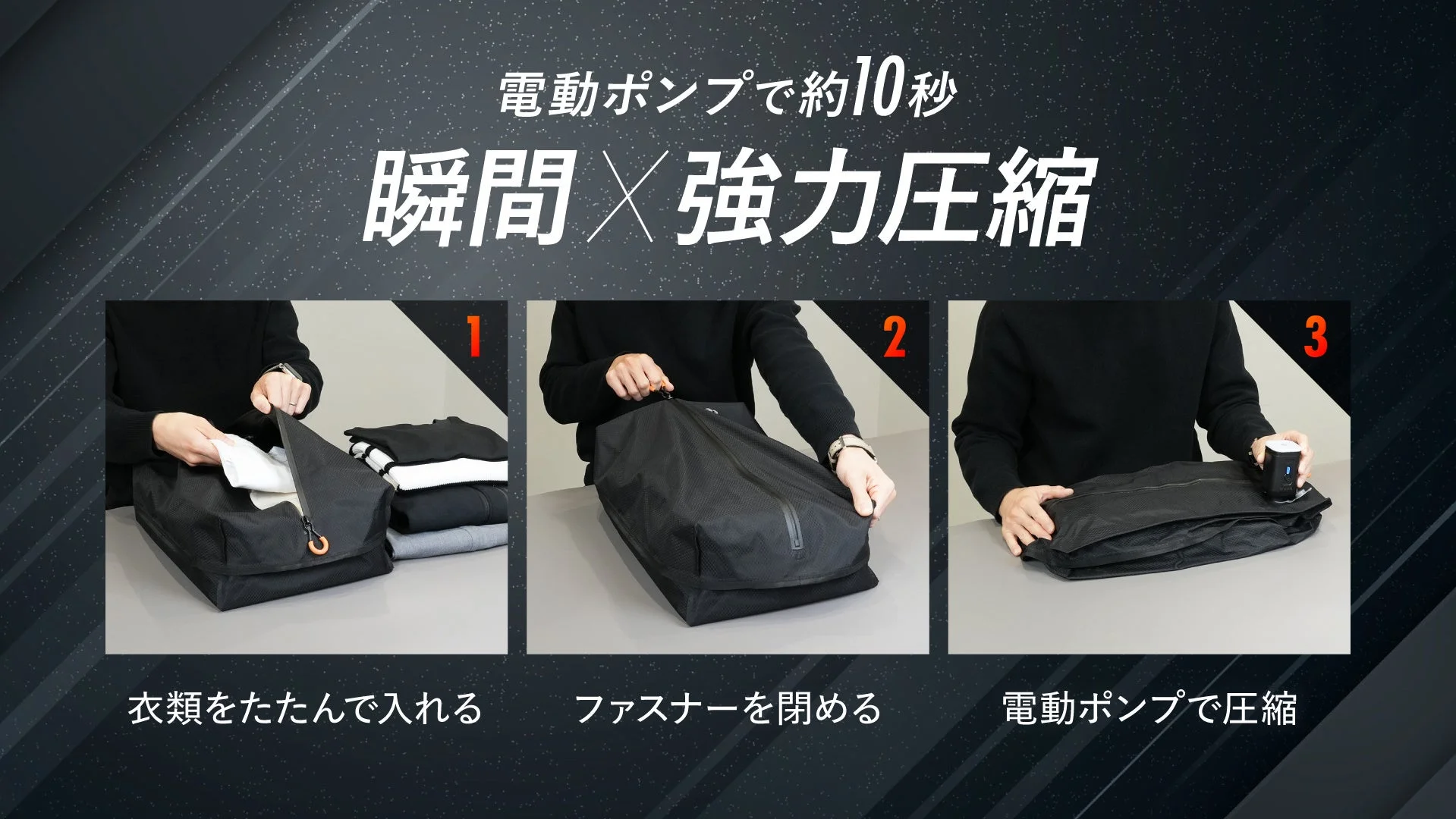 電動ポンプで約10秒

瞬間×強力圧縮

1

衣類をたたんで入れる

2

ファスナーを閉める

3

電動ポンプで圧縮