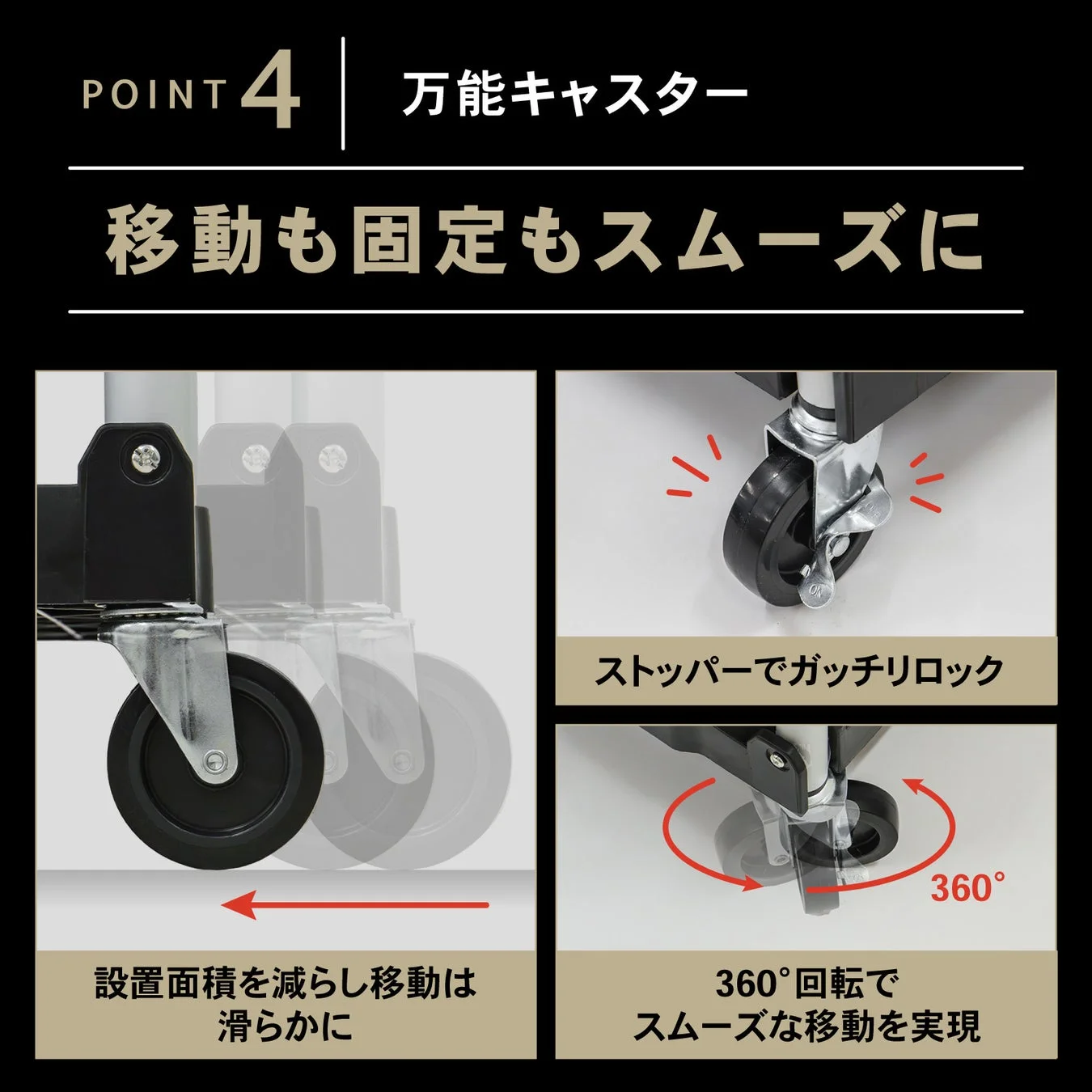 POINT 4 万能キャスター

移動も固定もスムーズに

設置面積を減らし移動は滑らかに

ストッパーでガッチリロック

360°

360°回転でスムーズな移動を実現