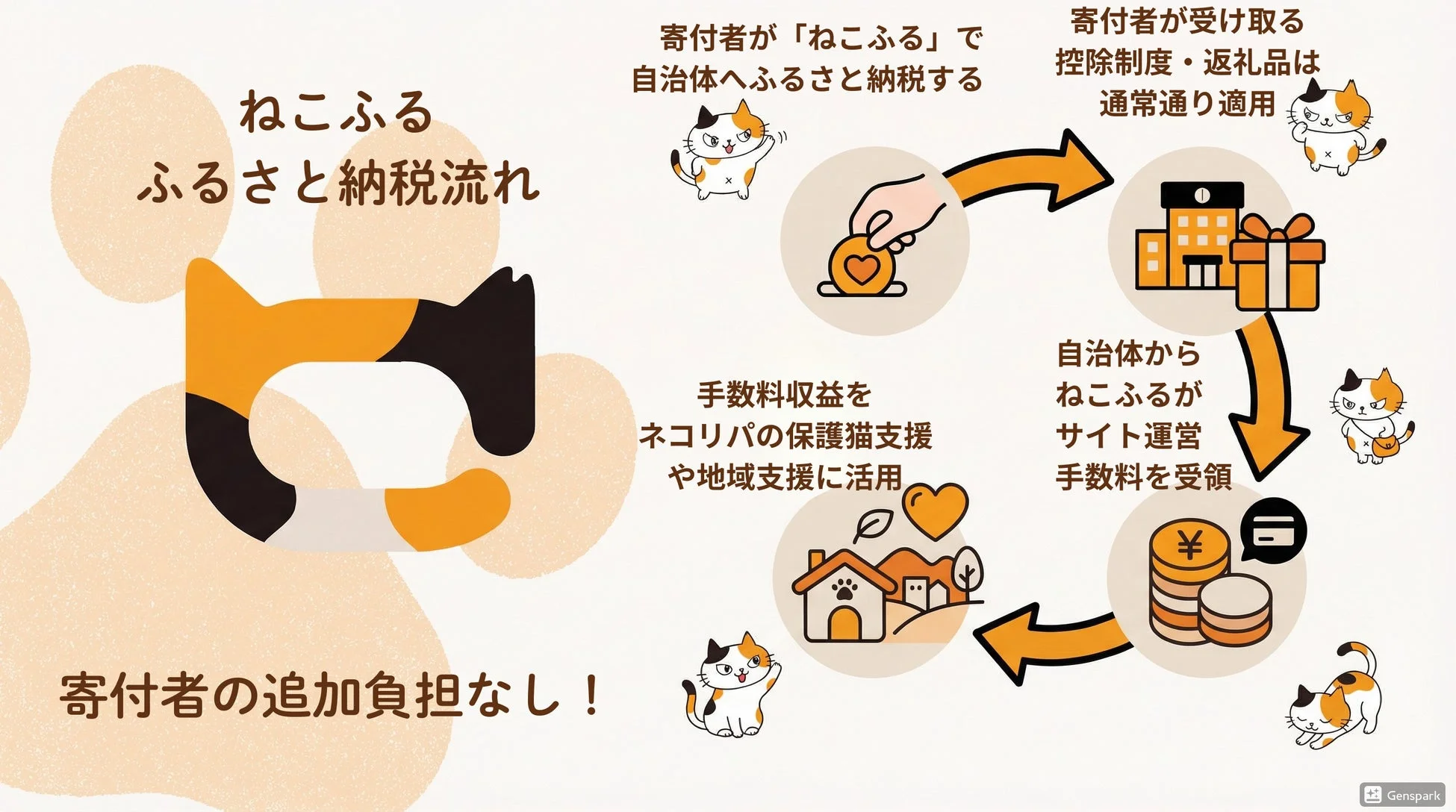 ねこふる
ふるさと納税流れ

寄付者の追加負担なし！

寄付者が「ねこふる」で
自治体へふるさと納税する

寄付者が受け取る
控除制度・返礼品は
通常通り適用

自治体から
ねこふるが
サイト運営
手数料を受領

手数料収益を
ネコリパの保護猫支援
や地域支援に活用

¥

Genspark